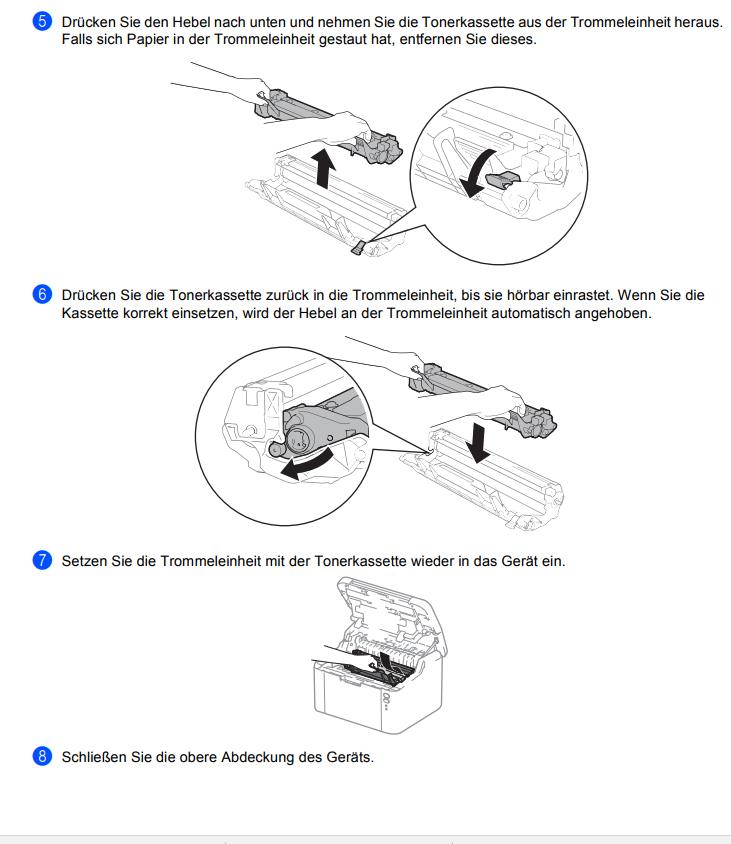 5 Drücken Sie den Hebel nach unten und nehmen Sie die Tonerkassette aus der Trommeleinheit heraus. Falls sich Papier in der Trommeleinheit gestaut hat, entfernen Sie dieses.

6 Drücken Sie die Tonerkassette zurück in die Trommeleinheit, bis sie hörbar einrastet. Wenn Sie die Kassette korrekt einsetzen, wird der Hebel an der Trommeleinheit automatisch angehoben.

7 Setzen Sie die Trommeleinheit mit der Tonerkassette wieder in das Gerät ein.

8 Schließen Sie die obere Abdeckung des Geräts.