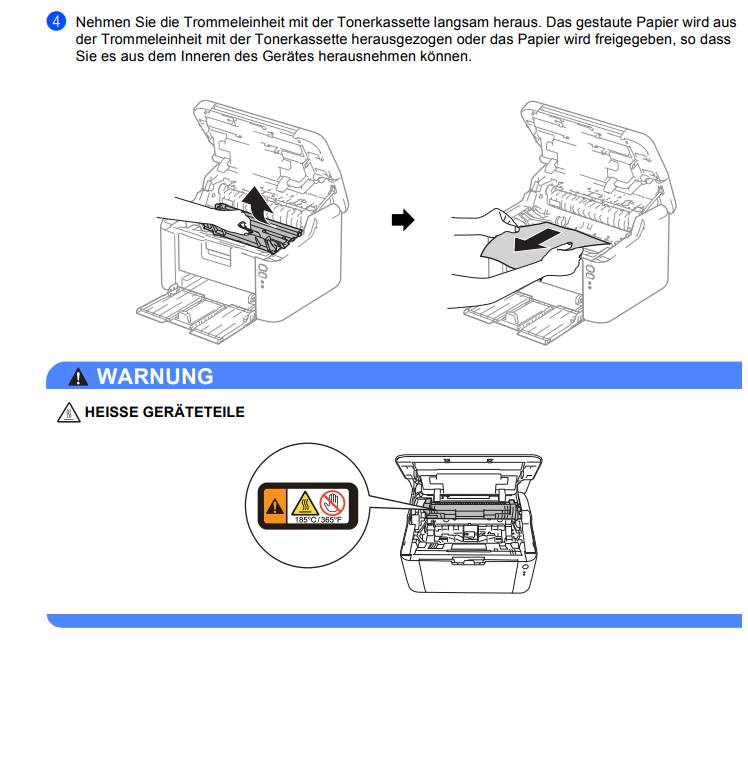 4 Nehmen Sie die Trommeleinheit mit der Tonerkassette langsam heraus. Das gestaute Papier wird aus der Trommeleinheit mit der Tonerkassette herausgezogen oder das Papier wird freigegeben, so dass Sie es aus dem Inneren des Gerätes herausnehmen können.

WARNUNG

HEISSE GERÄTETEILE

185°C / 365°F